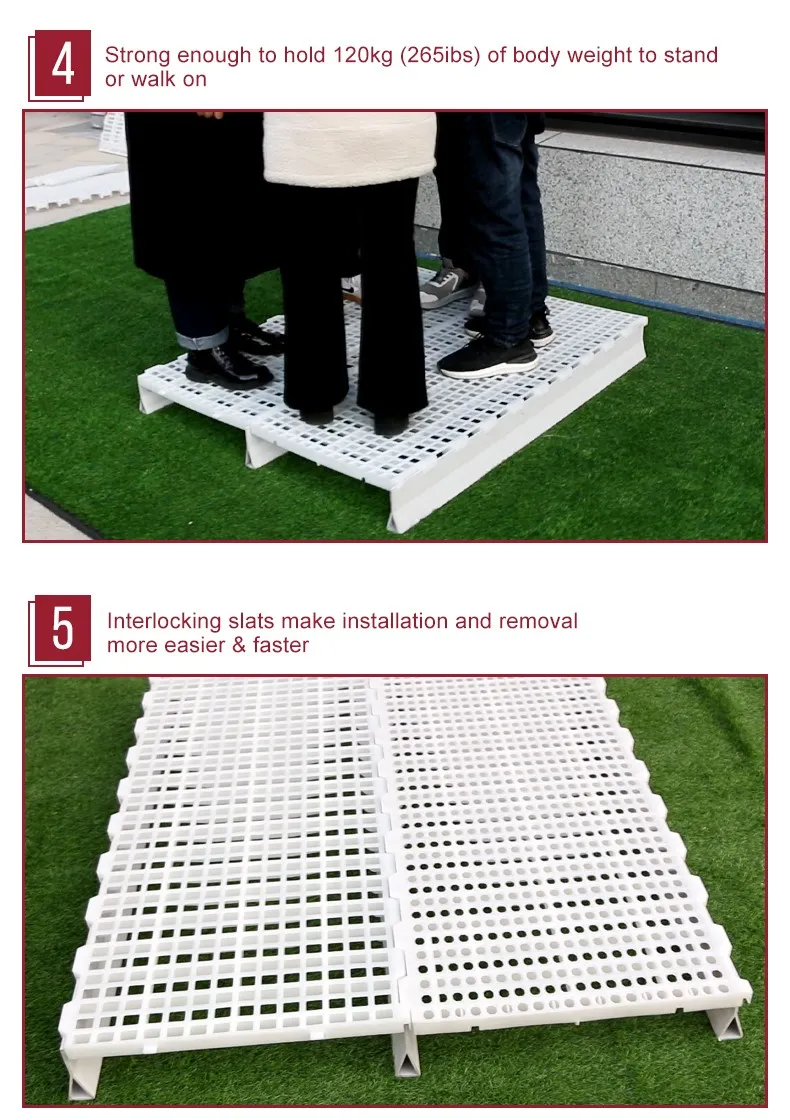 4 Strong enough to hold 120kg (265ibs) of body weight to stand or walk on

5 Interlocking slats make installation and removal more easier & faster